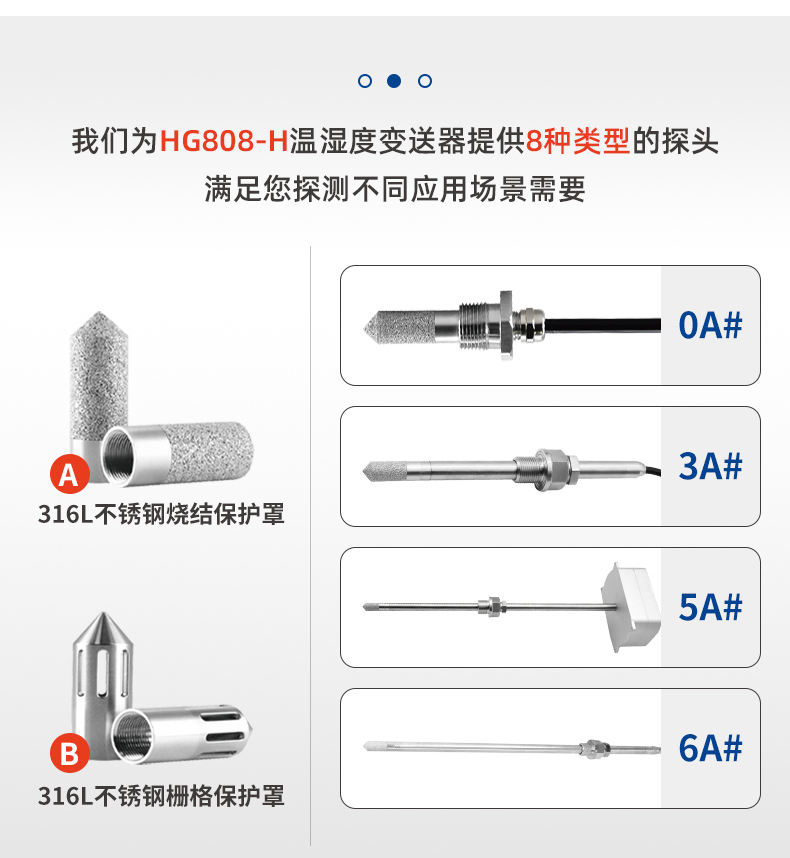 我们为HG808-H温湿度变送器提供8种类型的探头
满足您探测不同应用场景需要

A
316L不锈钢烧结保护罩

B
316L不锈钢栅格保护罩

0A#

3A#

5A#

6A#